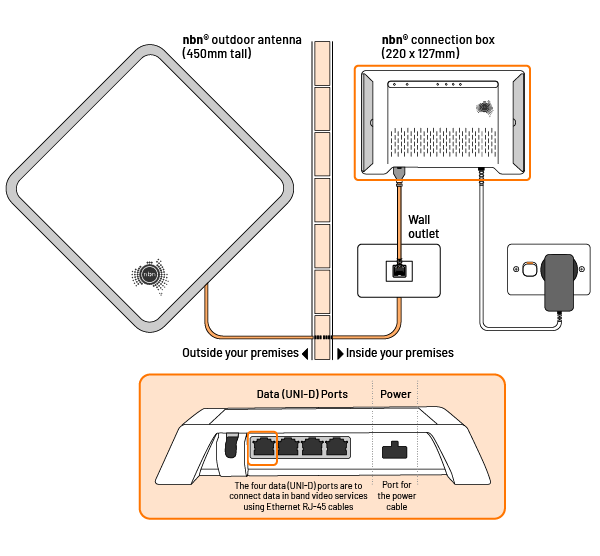 nbn® outdoor antenna
(450mm tall)

nbn® connection box
(220 x 127mm)

nbn

Wall outlet

Outside your premises

Inside your premises

Data (UNI-D) Ports

Power

The four data (UNI-D) ports are to connect data in band video services using Ethernet RJ-45 cables

Port for the power cable